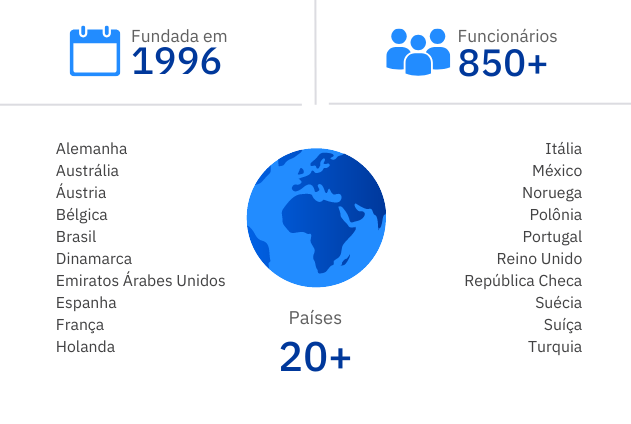 Fundada em
1996

Funcionários
850+

Alemanha
Austrália
Áustria
Bélgica
Brasil
Dinamarca
Emiratos Árabes Unidos
Espanha
França
Holanda

Países
20+

Itália
México
Noruega
Polônia
Portugal
Reino Unido
República Checa
Suécia
Suíça
Turquia