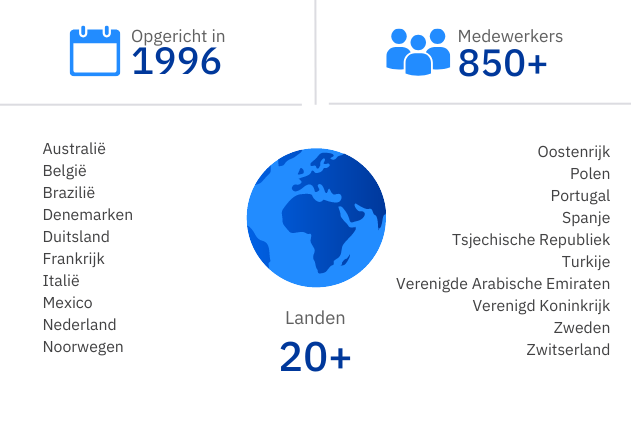 Opgericht in
1996

Medewerkers
850+

Australië
België
Brazilië
Denemarken
Duitsland
Frankrijk
Italië
Mexico
Nederland
Noorwegen

Landen
20+

Oostenrijk
Polen
Portugal
Spanje
Tsjechische Republiek
Turkije
Verenigde Arabische Emiraten
Verenigd Koninkrijk
Zweden
Zwitserland