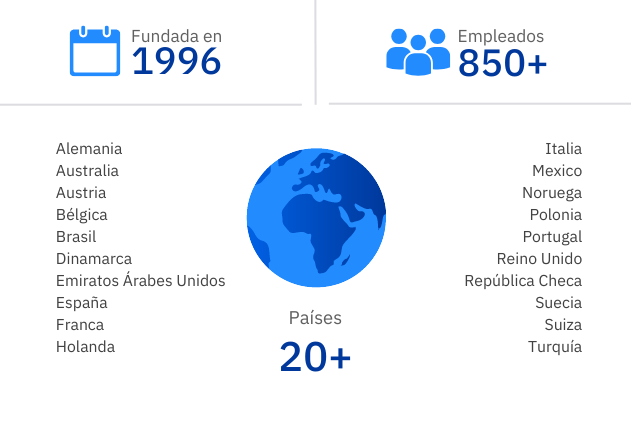 Fundada en
1996

Empleados
850+

Alemania
Australia
Austria
Bélgica
Brasil
Dinamarca
Emiratos Árabes Unidos
España
Franca
Holanda

Países
20+

Italia
Mexico
Noruega
Polonia
Portugal
Reino Unido
República Checa
Suecia
Suiza
Turquía