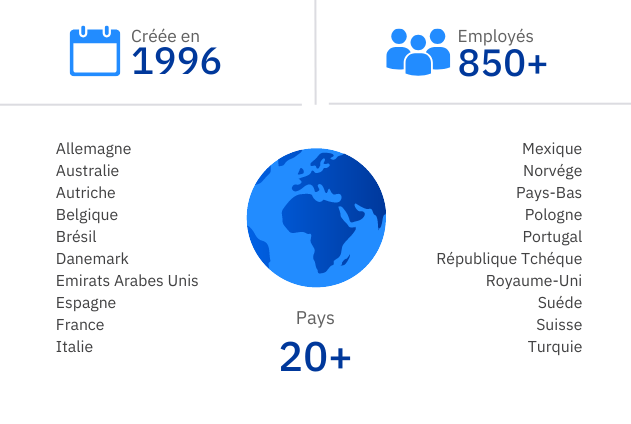 Créée en
1996

Employés
850+

Allemagne
Australie
Autriche
Belgique
Brésil
Danemark
Emirats Arabes Unis
Espagne
France
Italie

Pays
20+

Mexique
Norvége
Pays-Bas
Pologne
Portugal
République Tchéque
Royaume-Uni
Suéde
Suisse
Turquie