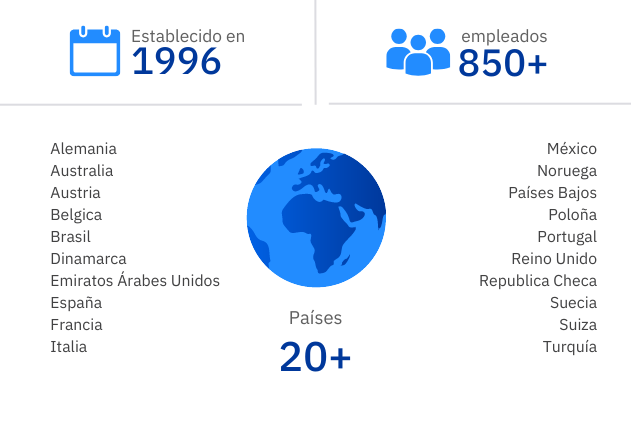 Establecido en
1996

empleados
850+

Alemania
Australia
Austria
Belgica
Brasil
Dinamarca
Emiratos Árabes Unidos
España
Francia
Italia

Países
20+

México
Noruega
Países Bajos
Poloña
Portugal
Reino Unido
Republica Checa
Suecia
Suiza
Turquía