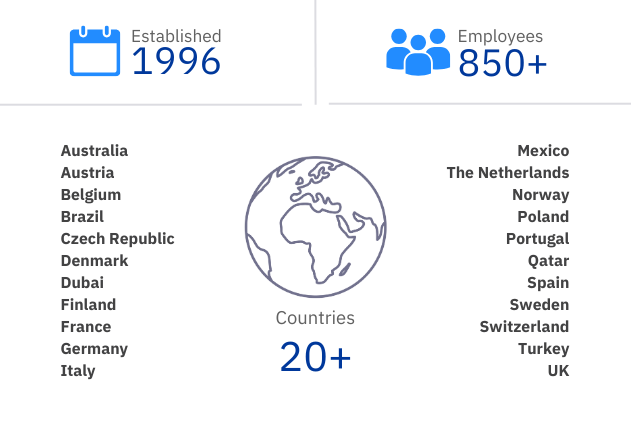 Established
1996

Employees
850+

Australia
Austria
Belgium
Brazil
Czech Republic
Denmark
Dubai
Finland
France
Germany
Italy

Countries
20+

Mexico
The Netherlands
Norway
Poland
Portugal
Qatar
Spain
Sweden
Switzerland
Turkey
UK