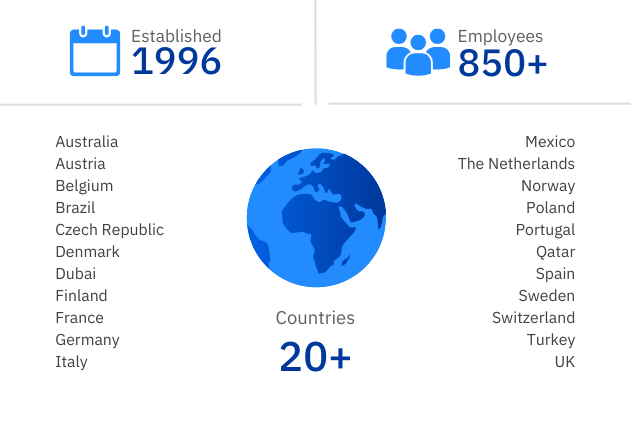 Established
1996

Employees
850+

Australia
Austria
Belgium
Brazil
Czech Republic
Denmark
Dubai
Finland
France
Germany
Italy

Countries
20+

Mexico
The Netherlands
Norway
Poland
Portugal
Qatar
Spain
Sweden
Switzerland
Turkey
UK