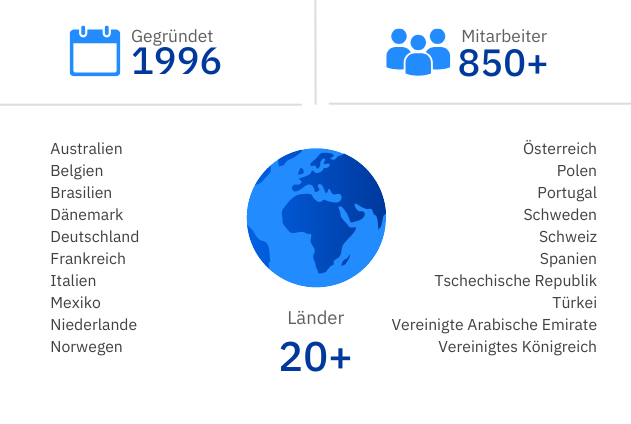 Gegründet
1996

Mitarbeiter
850+

Australien
Belgien
Brasilien
Dänemark
Deutschland
Frankreich
Italien
Mexiko
Niederlande
Norwegen

Länder
20+

Österreich
Polen
Portugal
Schweden
Schweiz
Spanien
Tschechische Republik
Türkei
Vereinigte Arabische Emirate
Vereinigtes Königreich